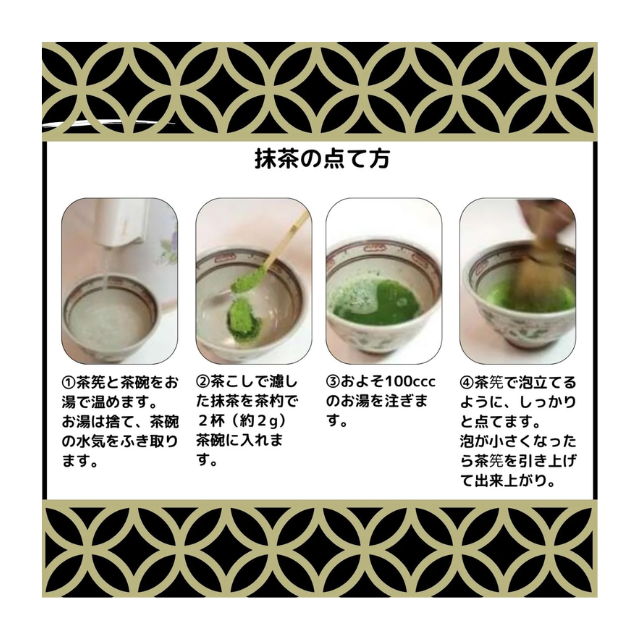 抹茶の点て方

①茶筅と茶碗をお湯で温めます。
お湯は捨て、茶碗の水気をふき取ります。

②茶こしで濾した抹茶を茶杓で２杯（約２g）茶碗に入れます。

③およそ100cccのお湯を注ぎます。

④茶筅で泡立てるように、しっかりと点てます。
泡が小さくなったら茶筅を引き上げて出来上がり。